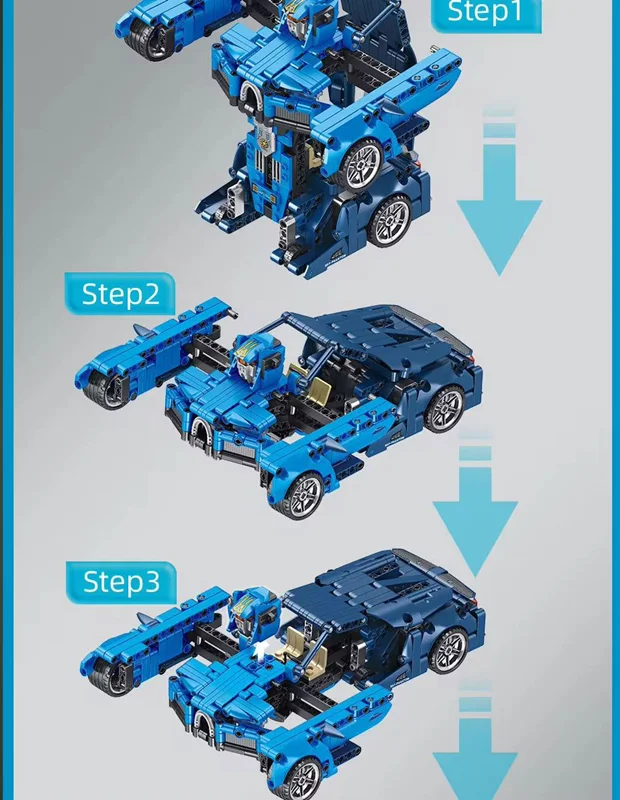 Step1

Step2

Step3