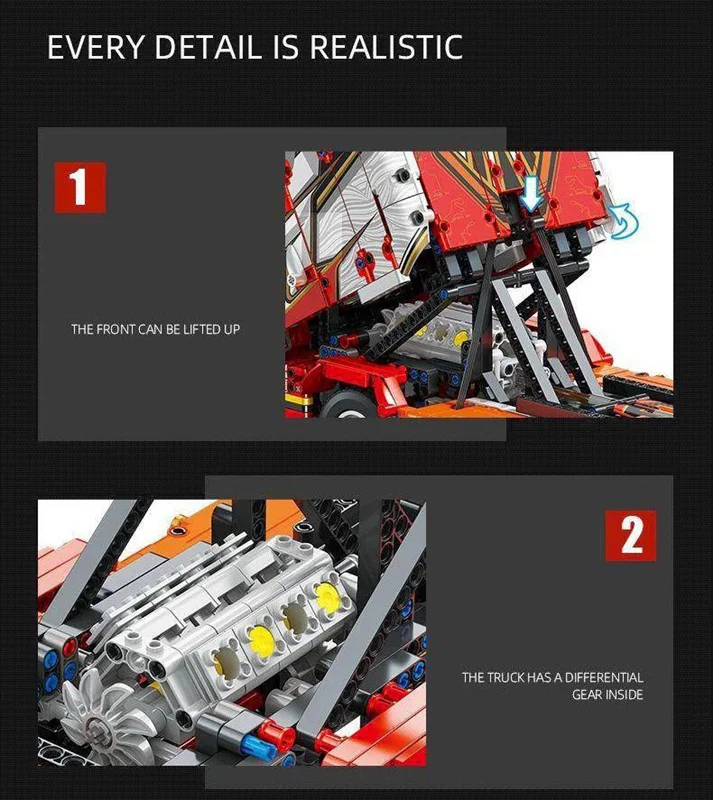 EVERY DETAIL IS REALISTIC

1

THE FRONT CAN BE LIFTED UP

2

THE TRUCK HAS A DIFFERENTIAL GEAR INSIDE