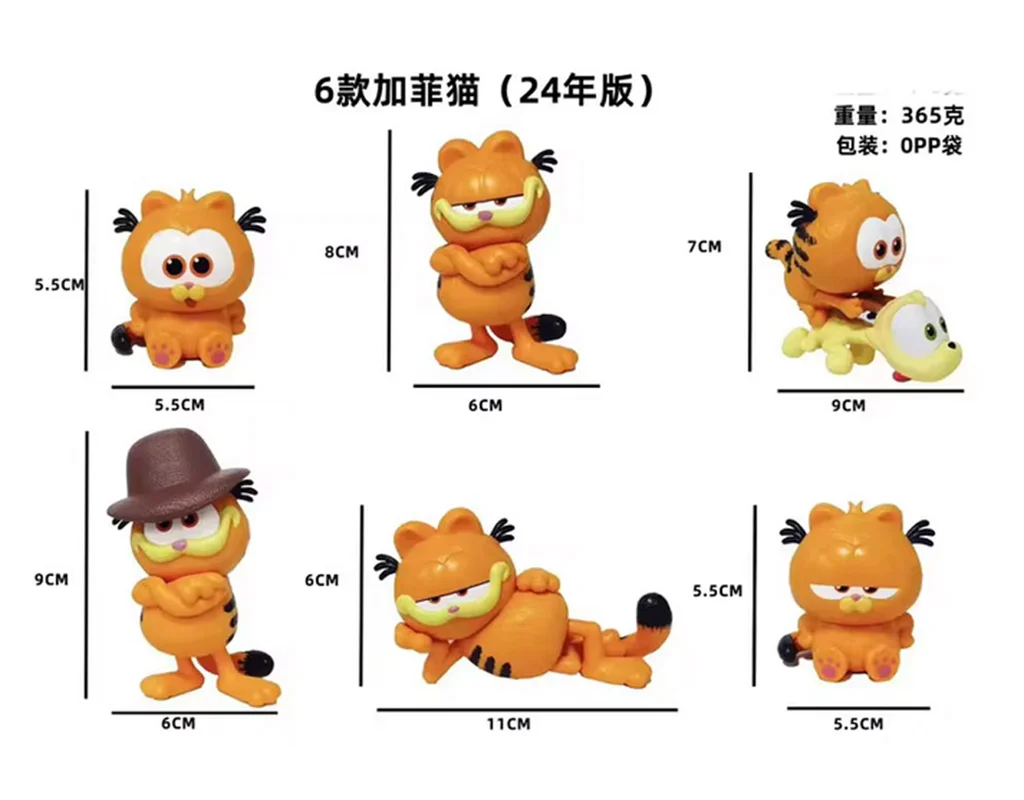 6款加菲猫（24年版）

重量：365克
包装：OPP袋

5.5CM
5.5CM

8CM
6CM

7CM
9CM

9CM
6CM

6CM
11CM

5.5CM
5.5CM