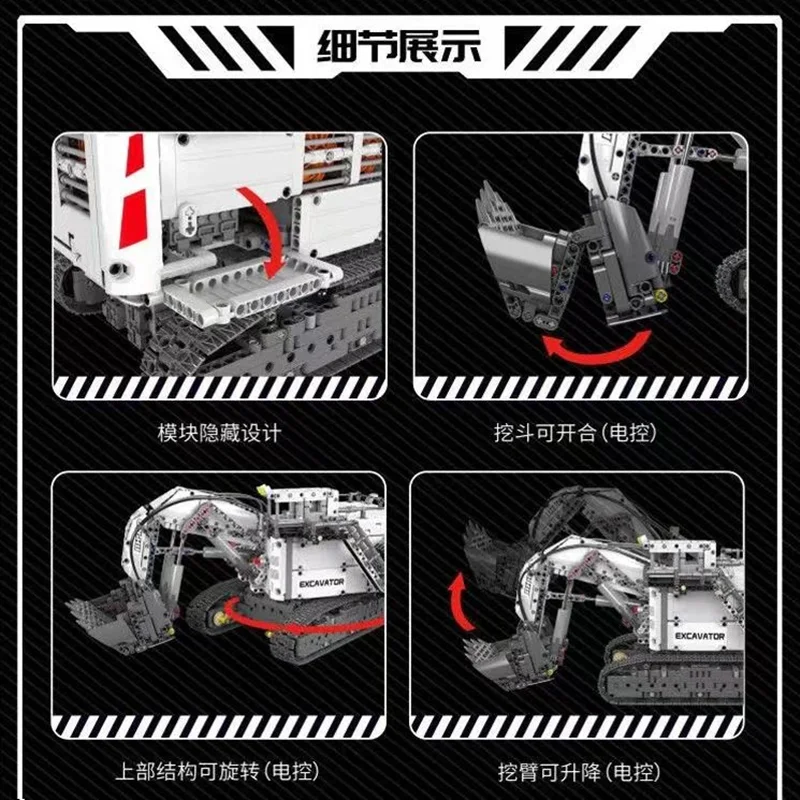 细节展示

模块隐藏设计

挖斗可开合(电控)

EXCAVATOR

上部结构可旋转(电控)

EXCAVATOR

挖臂可升降(电控)