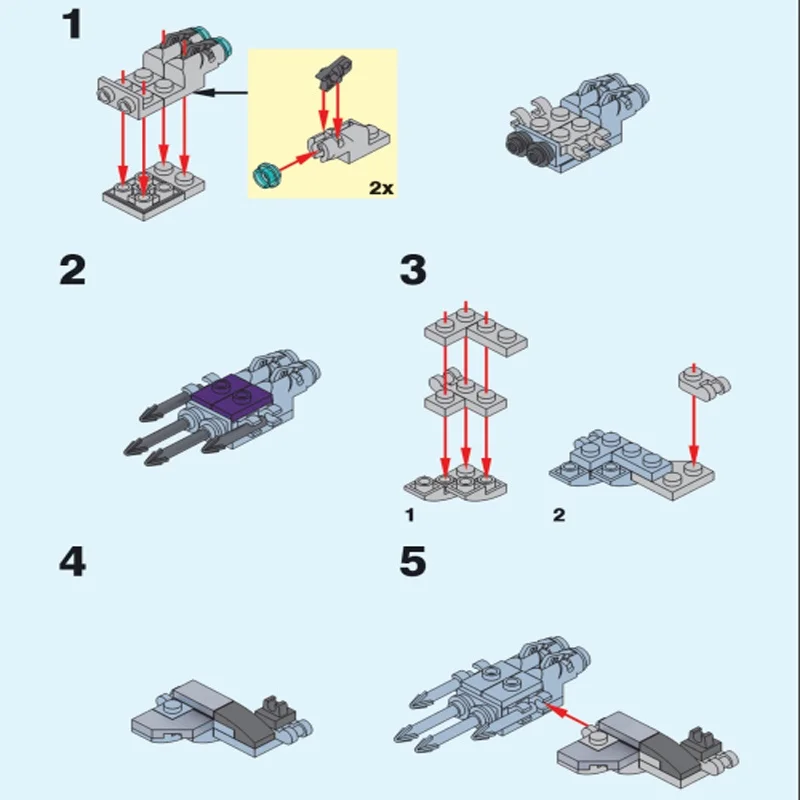 1

2x

2

3

1

2

4

5