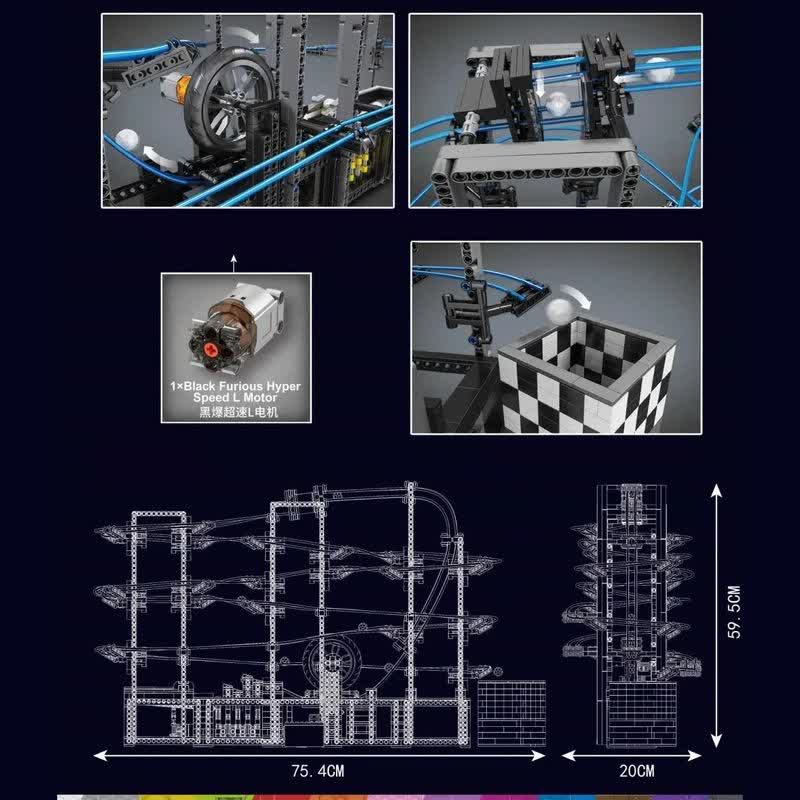 1×Black Furious Hyper Speed L Motor
黑爆超速L电机

59.5CM

75.4CM

20CM